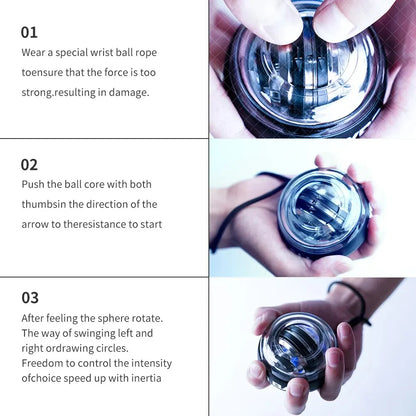 01
Wear a special wrist ball rope toensure that the force is too strong.resulting in damage.

02
Push the ball core with both thumbsin the direction of the arrow to theresistance to start

03
After feeling the sphere rotate. The way of swinging left and right ordrawing circles. Freedom to control the intensity ofchoice speed up with inertia